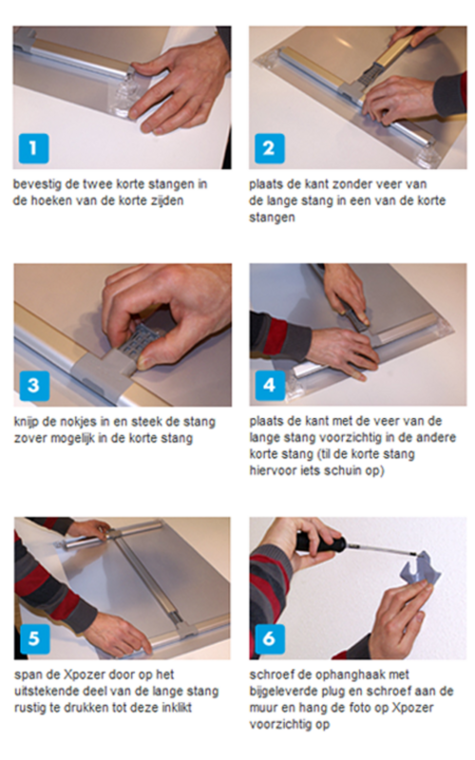 1

bevestig de twee korte stangen in de hoeken van de korte zijden

2

plaats de kant zonder veer van de lange stang in een van de korte stangen

3

knijp de nokjes in en steek de stang zover mogelijk in de korte stang

4

plaats de kant met de veer van de lange stang voorzichtig in de andere korte stang (til de korte stang hiervoor iets schuin op)

5

span de Xpozer door op het uitstekende deel van de lange stang rustig te drukken tot deze inklikt

6

schroef de ophanghaak met bijgeleverde plug en schroef aan de muur en hang de foto op Xpozer voorzichtig op